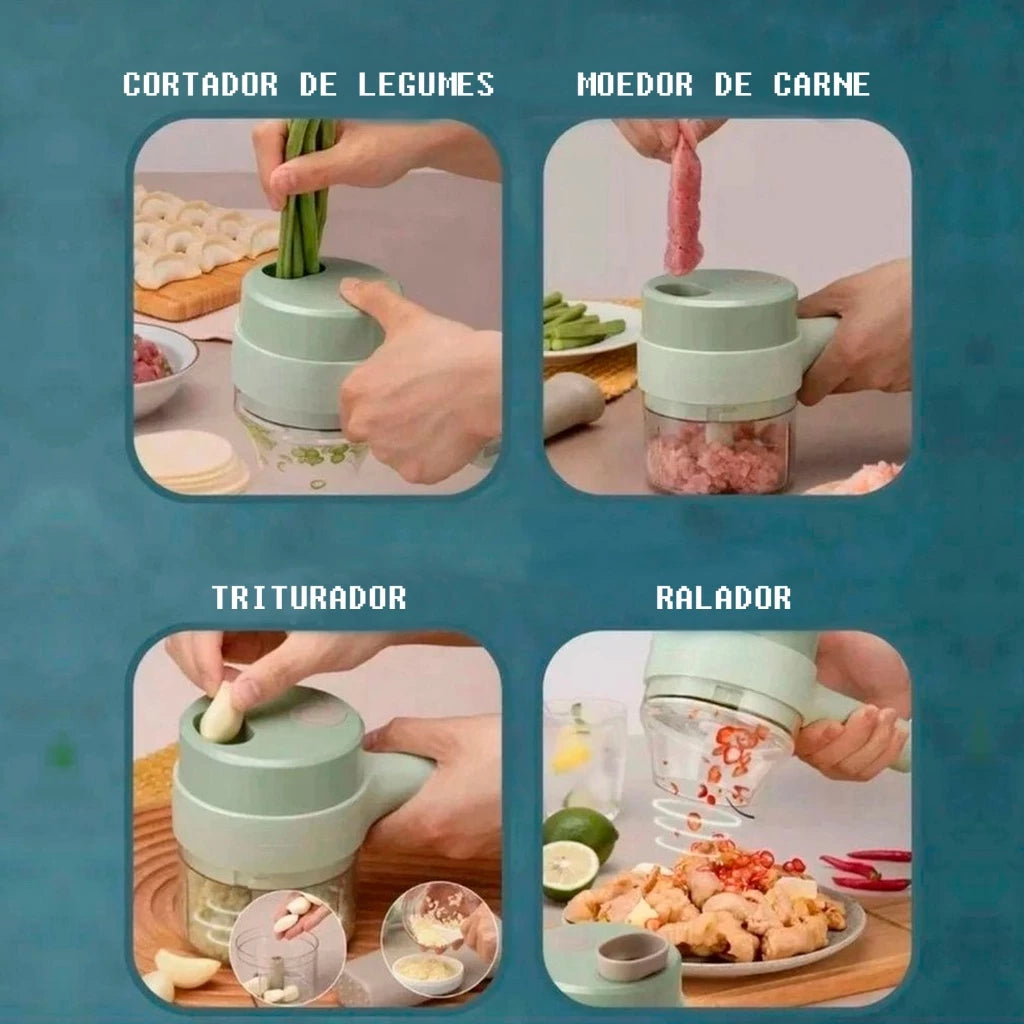 CORTADOR DE LEGUMES

MOEDOR DE CARNE

TRITURADOR

RALADOR